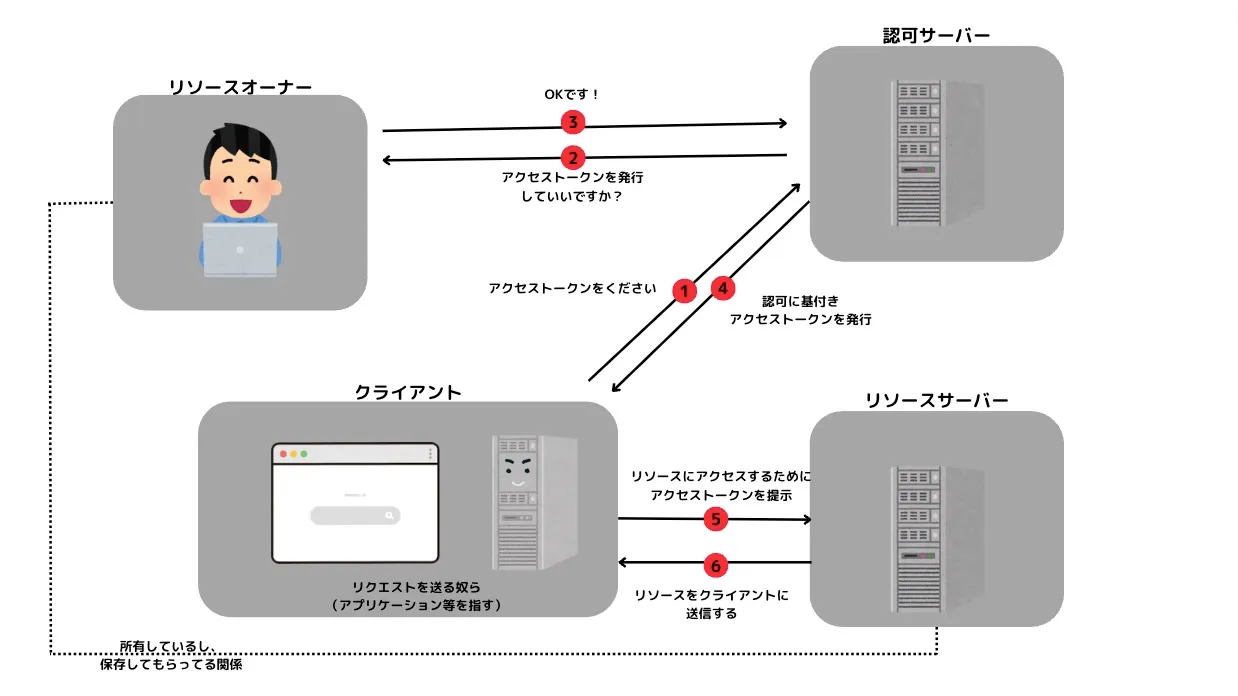 認可サーバー

リソースオーナー

OKです！

3

2

アクセストークンを発行していいですか？

アクセストークンをください

1

4

認可に基付きアクセストークンを発行

クライアント

リソースサーバー

リソースにアクセスするためにアクセストークンを提示

5

6

リソースをクライアントに送信する

リクエストを送る奴ら（アプリケーション等を指す）

所有しているし、保存してもらってる関係